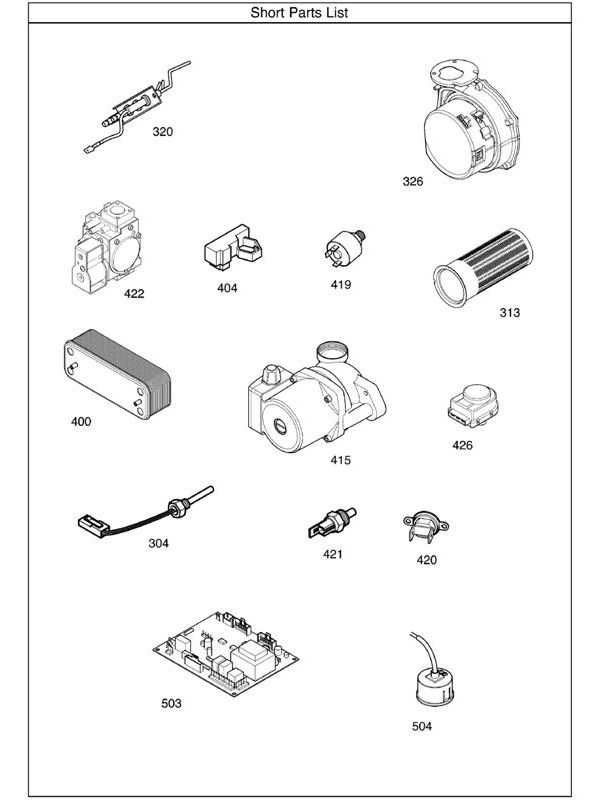 Short Parts List

320

326

422

404

419

313

400

415

426

304

421

420

503

504