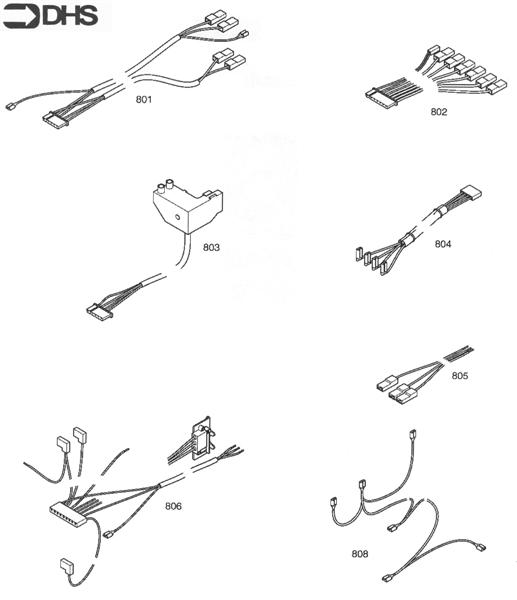 DHS

801

802

803

804

805

806

808