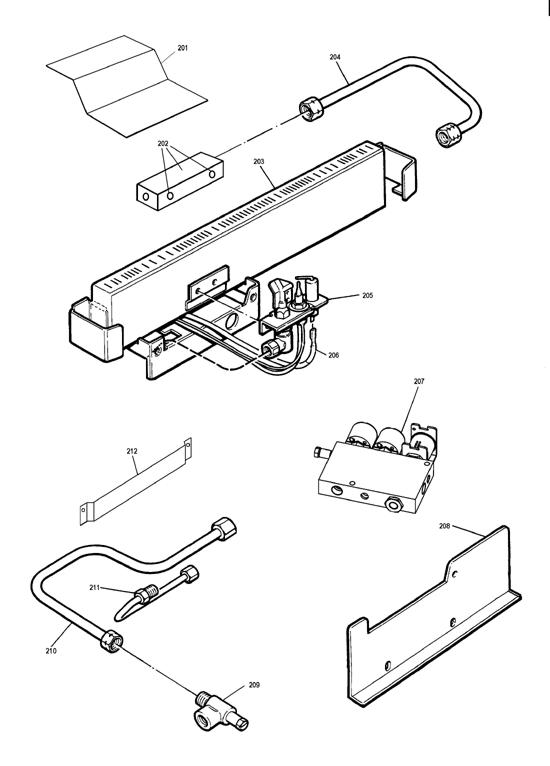 201

204

202

203

205

206

207

212

208

211

210

209