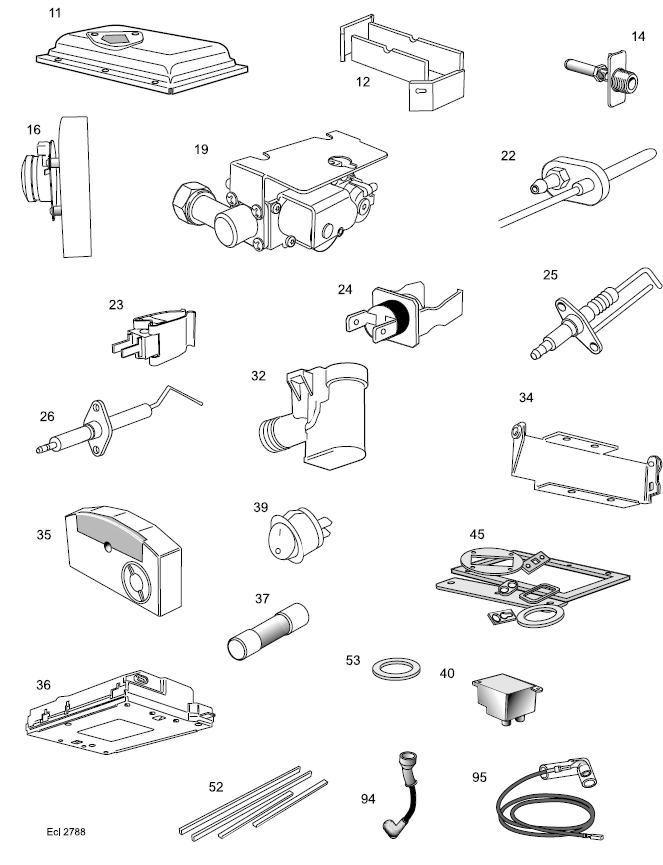 11
12
14
16
19
22
23
24
25
26
32
34
35
39
45
37
53
40
36
52
94
95
Ecl 2788