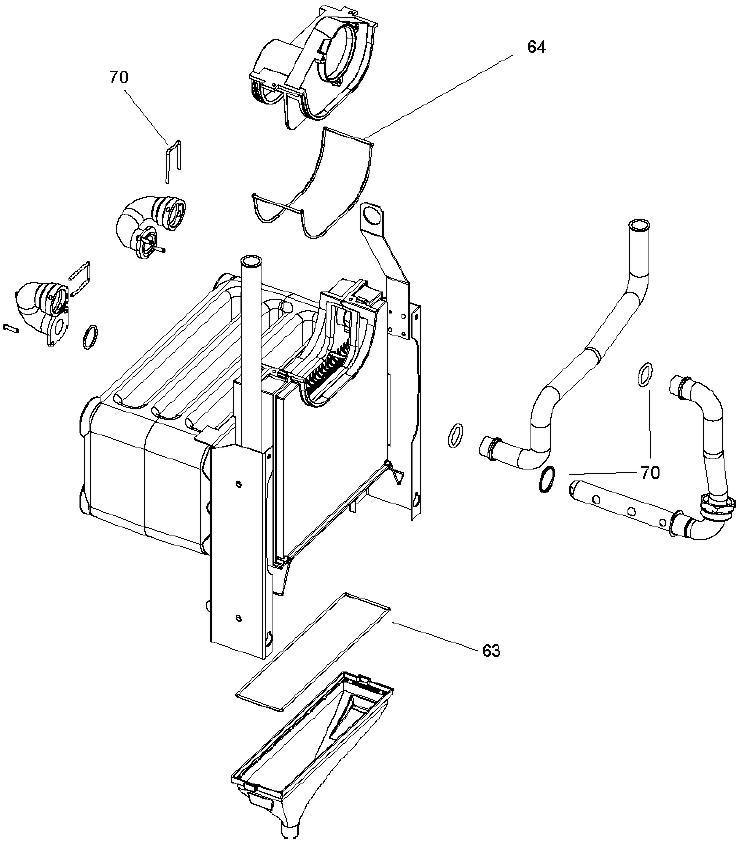 70
64
70
63