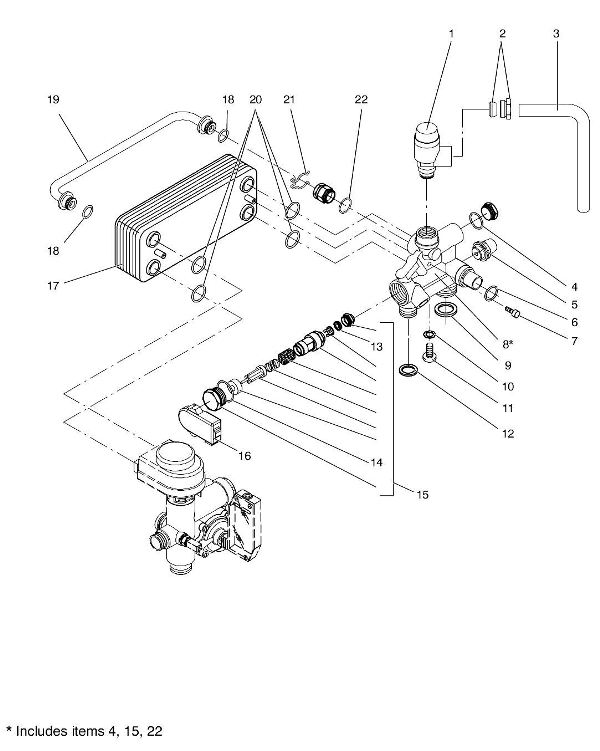 1
2
3
19
18
20
21
22
18
17
4
5
6
7
8*
9
10
11
12
13
14
15
16

* Includes items 4, 15, 22