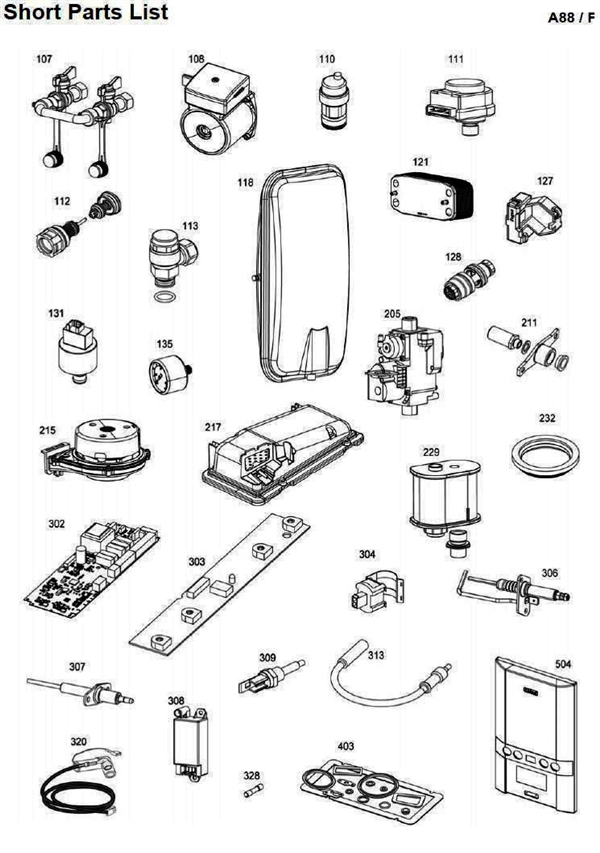 Short Parts List

A88 / F

107
108
110
111
118
121
127
112
113
128
131
135
205
211
215
217
232
229
302
303
304
306
307
309
313
504
308
320
328
403