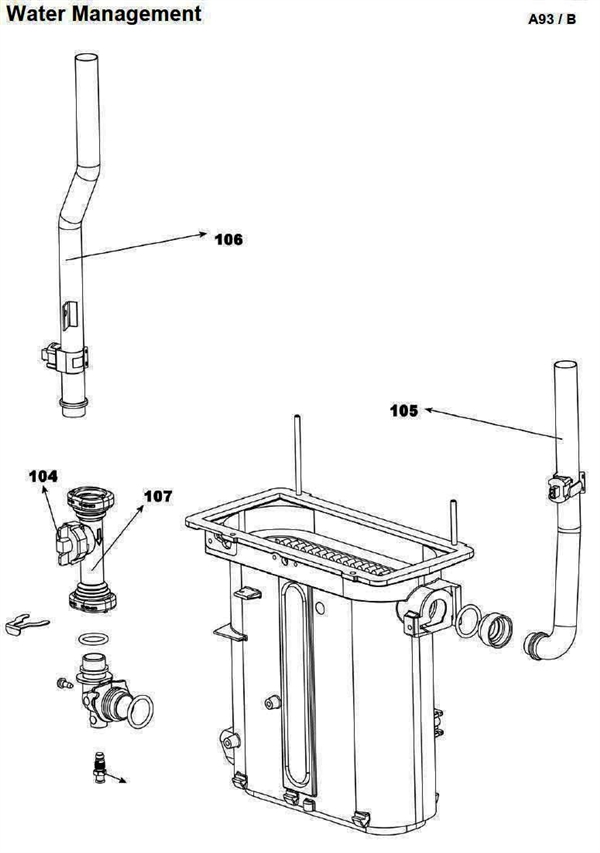 Water Management

A93 / B

106

105

104

107