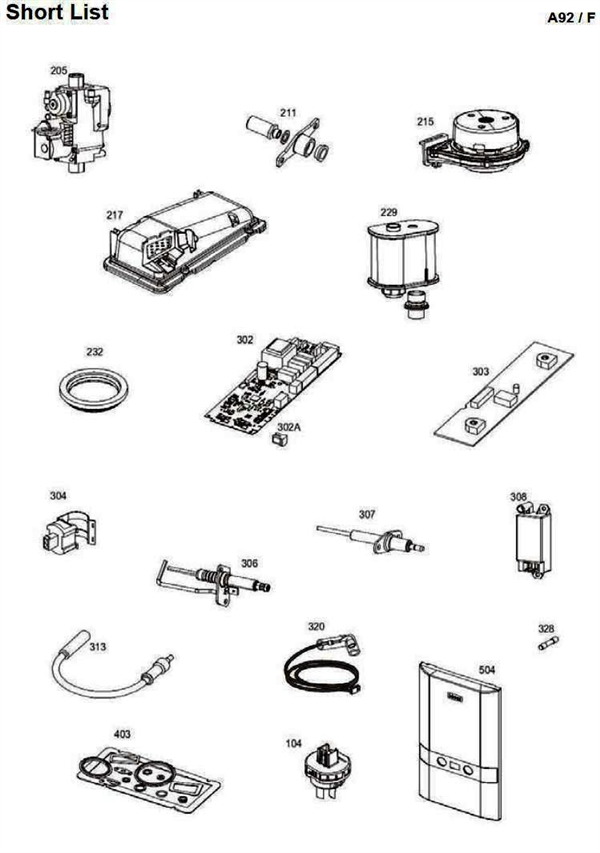 Short List

A92 / F

205

211

215

217

229

232

302

302A

303

304

307

308

306

313

320

328

504

403

104