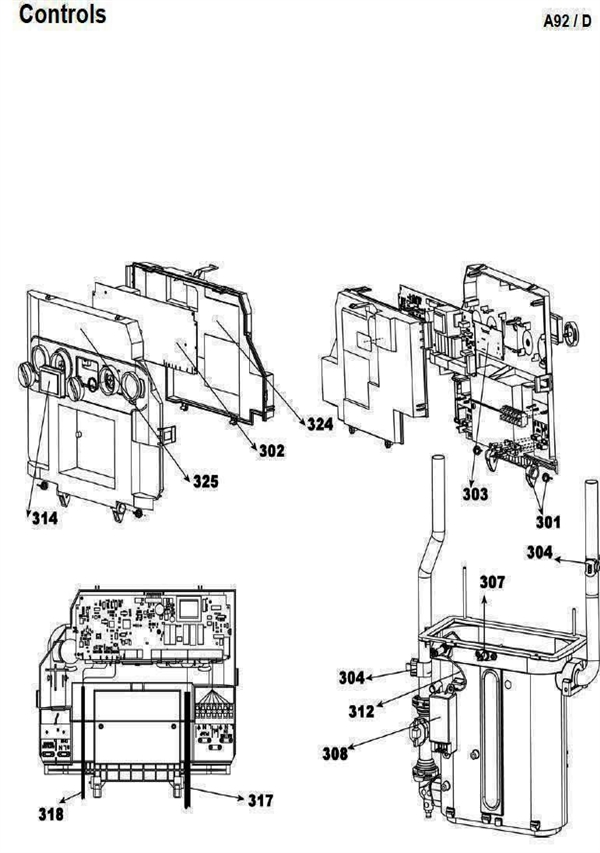 Controls

A92 / D

324

302

325

314

303

301

304

307

304

312

308

318

317