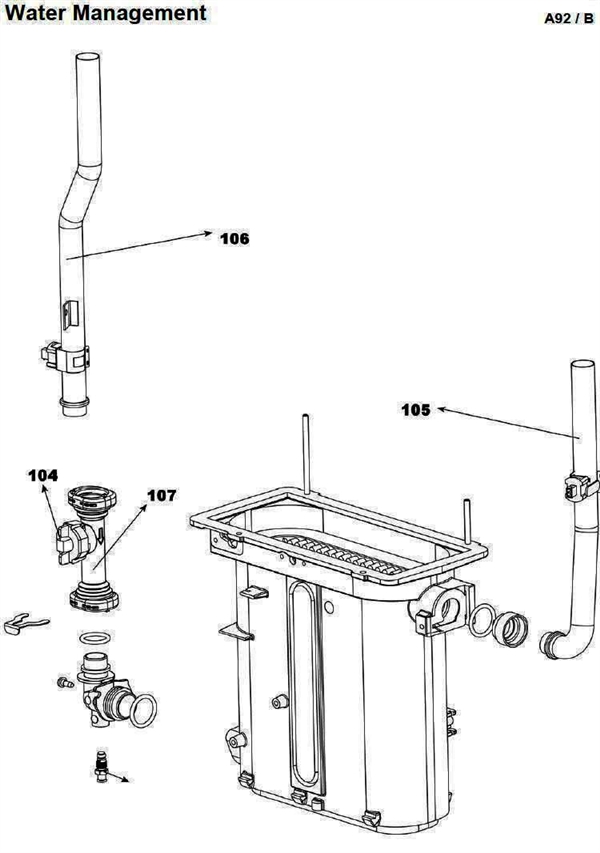 Water Management

A92 / B

106

105

104

107