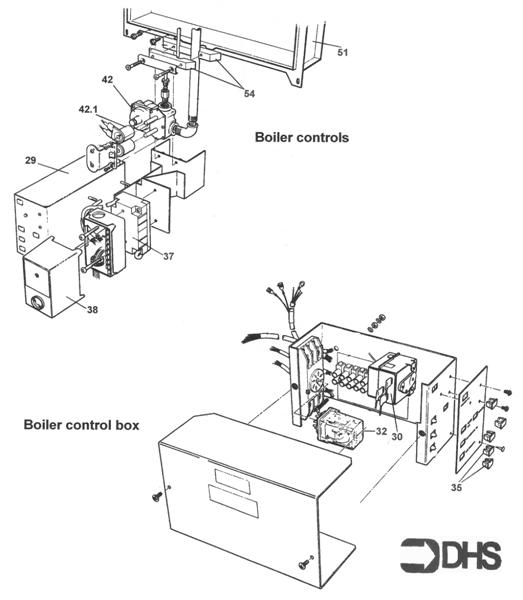 51

54

42

42.1

Boiler controls

29

37

38

Boiler control box

32

30

35

DHS