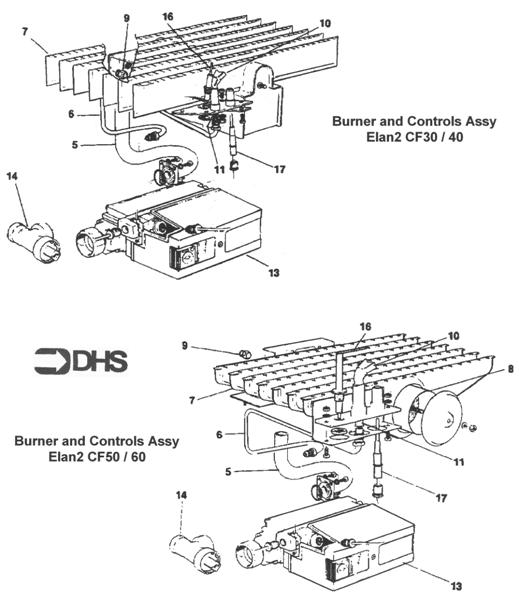 7
9
16
10
6
5
11
17
14
13

Burner and Controls Assy
Elan2 CF30 / 40

DHS

9
16
10
8
7
6
11
5
17
14
13

Burner and Controls Assy
Elan2 CF50 / 60