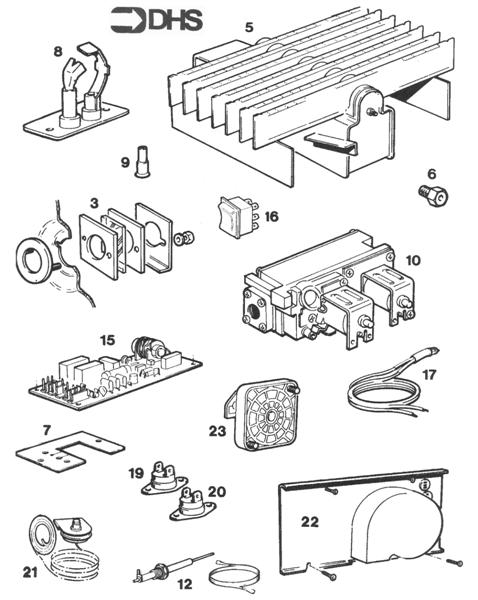 DHS
8
5
9
6
3
16
10
15
17
23
7
19
20
22
21
12