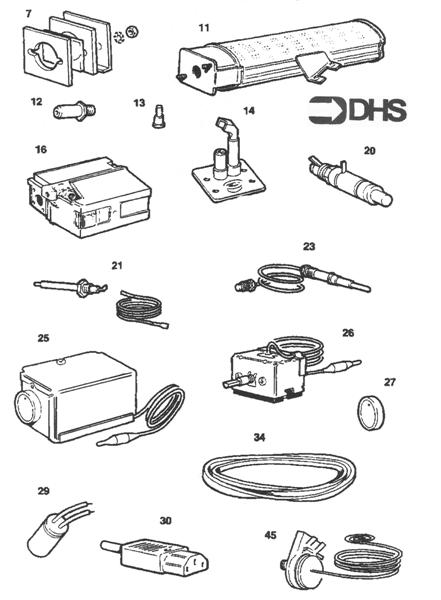 7

11

12

13

14

DHS

16

20

21

23

25

26

27

34

29

30

45