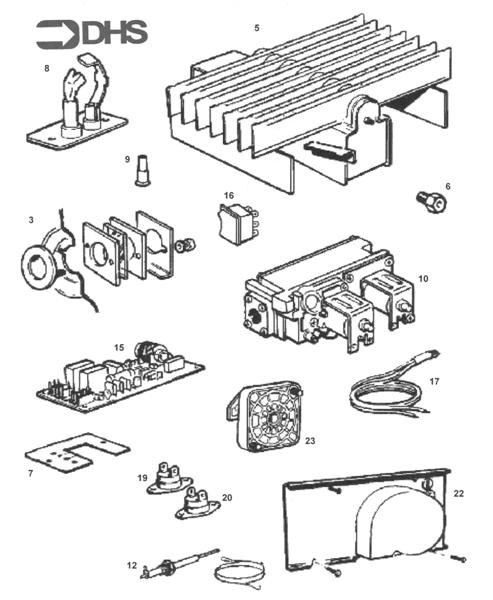 DHS

5

8

9

6

16

3

10

15

17

23

7

19

20

22

12