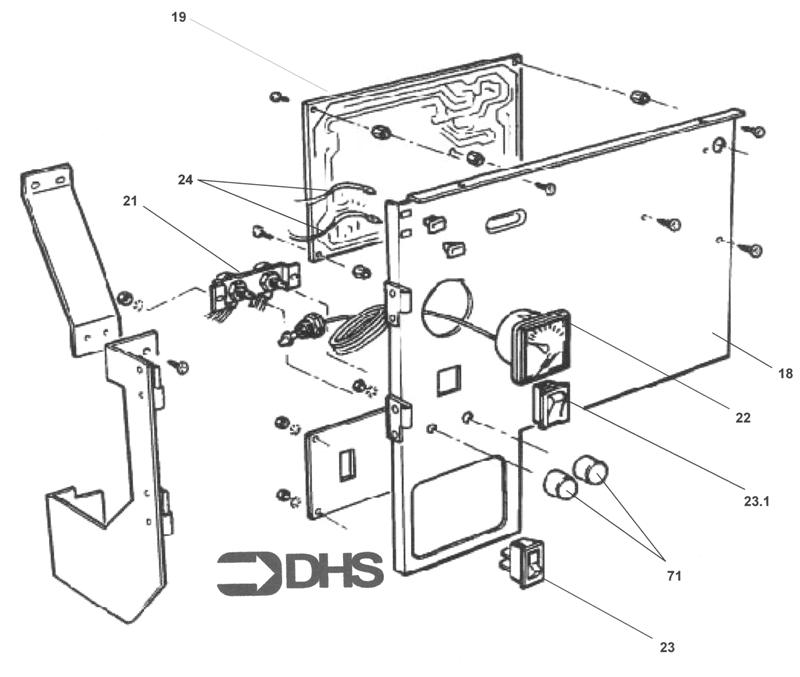 19

24

21

18

22

23.1

71

DHS

23