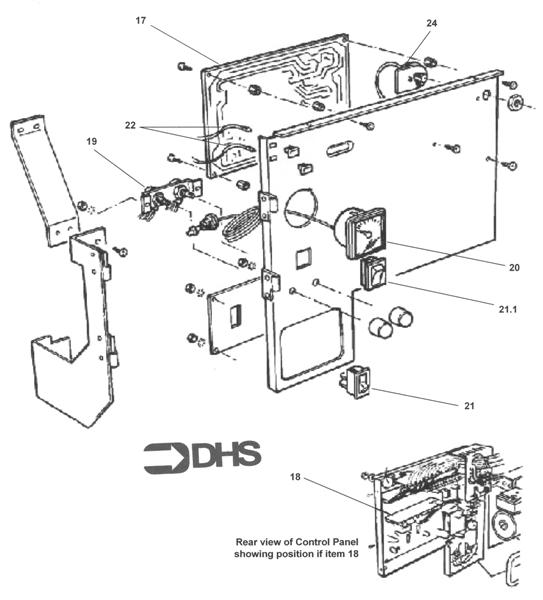 17

24

22

19

20

21.1

21

DHS

18

Rear view of Control Panel showing position if item 18