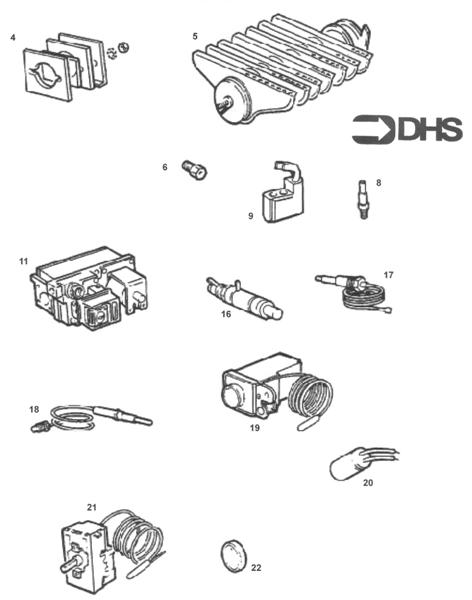 4
5
DHS
6
9
8
11
16
17
18
19
20
21
22