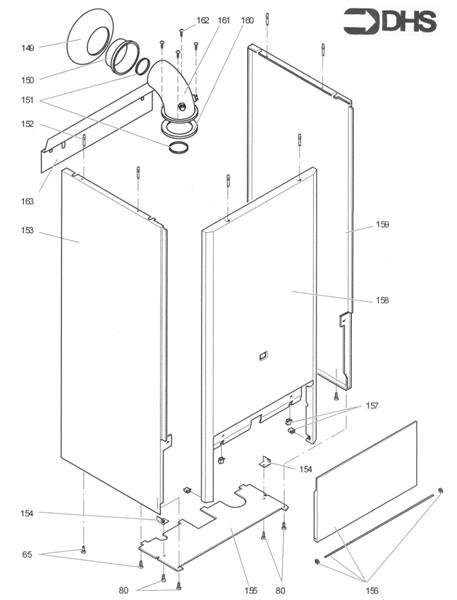 DHS

162
161
160
149
150
151
152
163
153
159
158
157
154
154
65
80
155
80
156