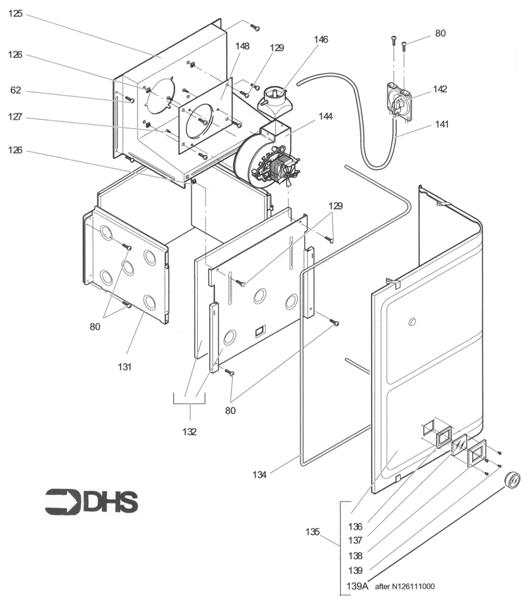 125
126
62
127
126
148
129
146
80
142
141
144
129
80
131
132
80
134
DHS
135
136
137
138
139
139A after N126111000