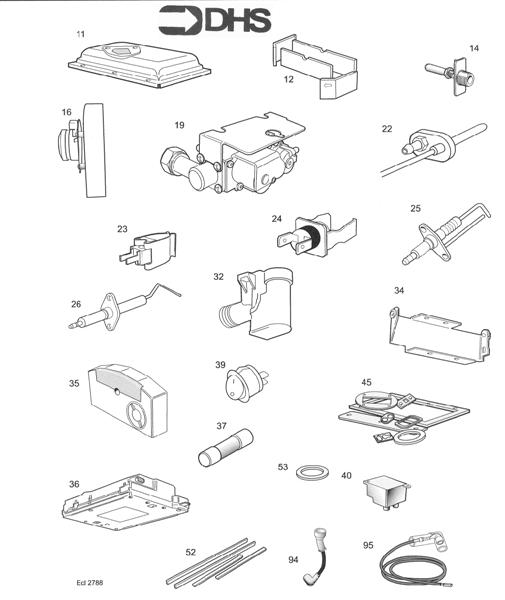 DHS

11
12
14
16
19
22
23
24
25
26
32
34
35
39
45
37
53
40
36
52
94
95
Ed 2788