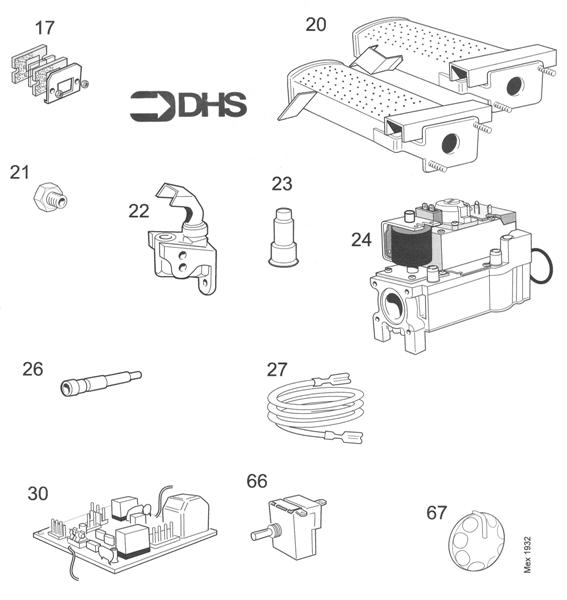 17

20

DHS

21

22

23

24

26

27

30

66

67

Mex 1932