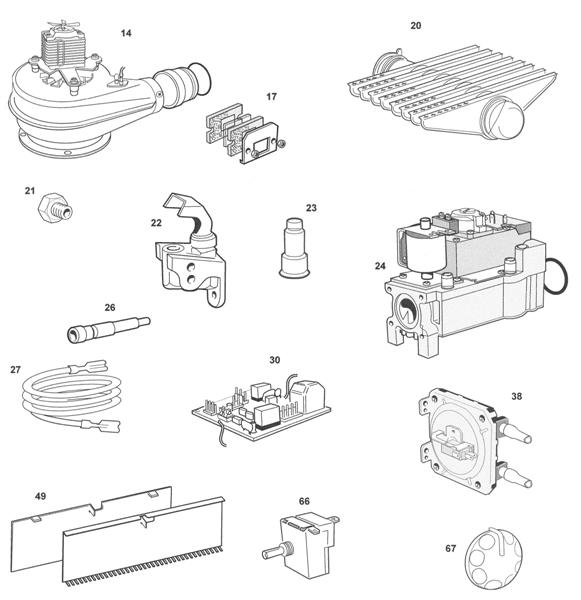 14
20
17
21
22
23
24
26
27
30
38
49
66
67