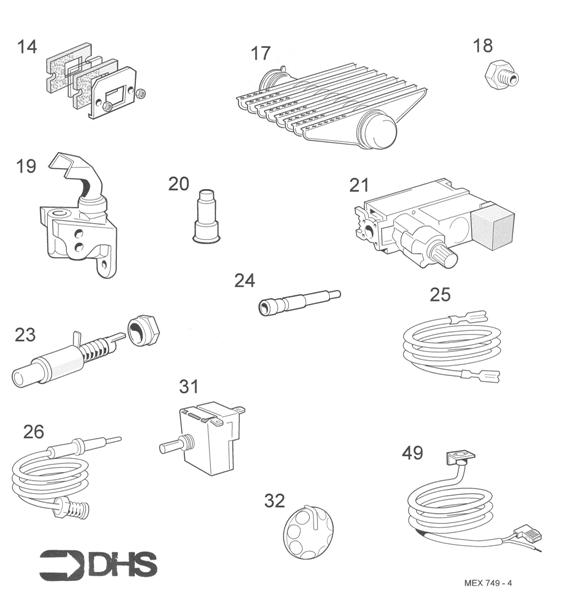 14

17

18

19

20

21

24

25

23

31

26

49

32

DHS

MEX 749 - 4