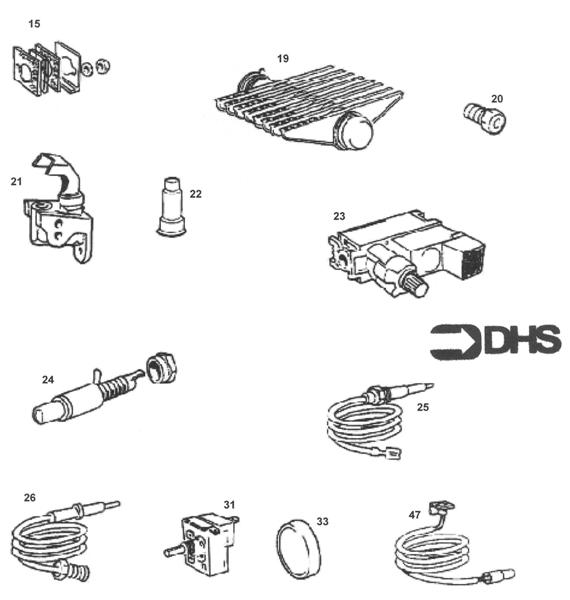 15

19

20

21

22

23

DHS

24

25

26

31

33

47