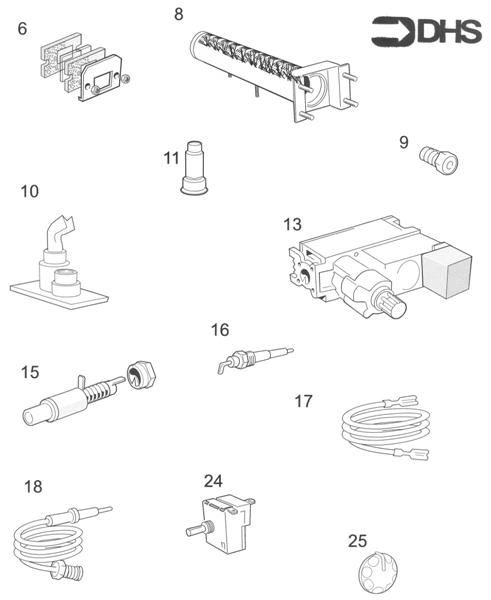 6
8
DHS
11
9
10
13
16
15
17
18
24
25