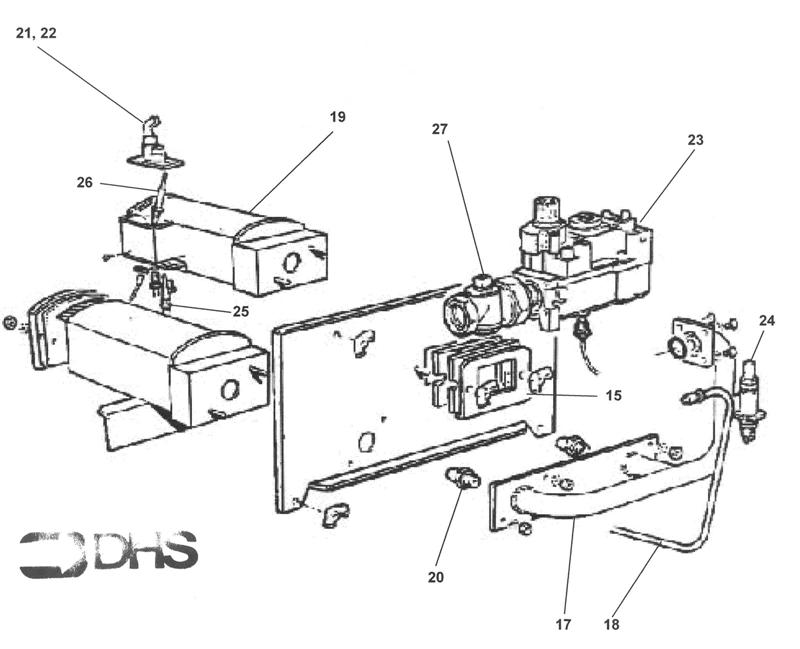 21, 22
19
27
23
26
25
24
15
DHS
20
17
18