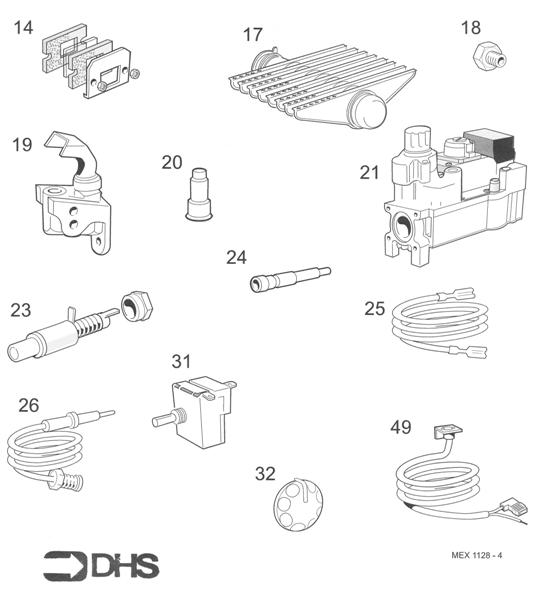 14
17
18
19
20
21
24
23
25
31
26
49
32
DHS
MEX 1128 - 4