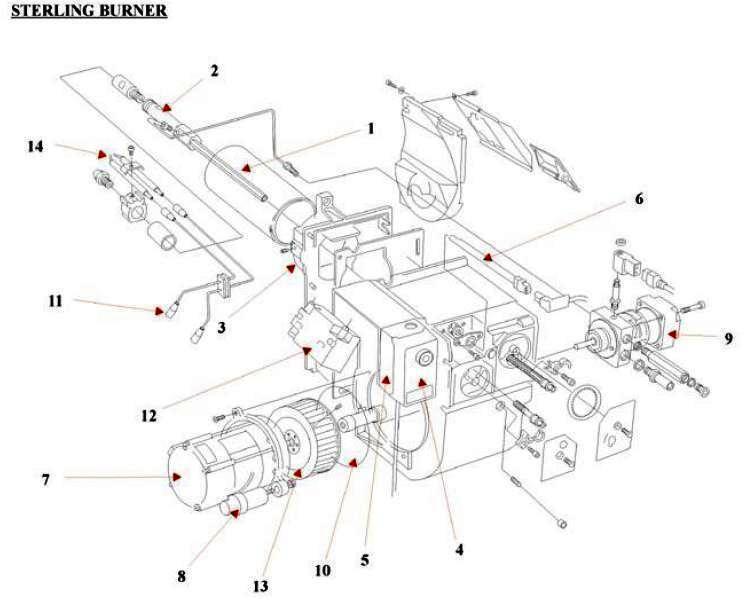 STERLING BURNER

2
1
14
6
11
3
9
12
7
8
13
10
5
4