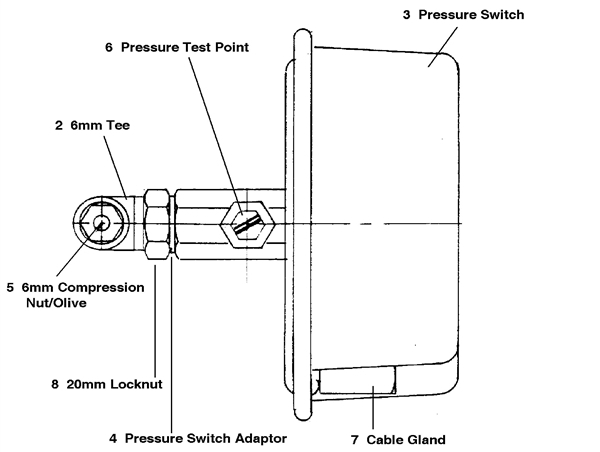 3 Pressure Switch

6 Pressure Test Point

2 6mm Tee

5 6mm Compression Nut/Olive

8 20mm Locknut

4 Pressure Switch Adaptor

7 Cable Gland