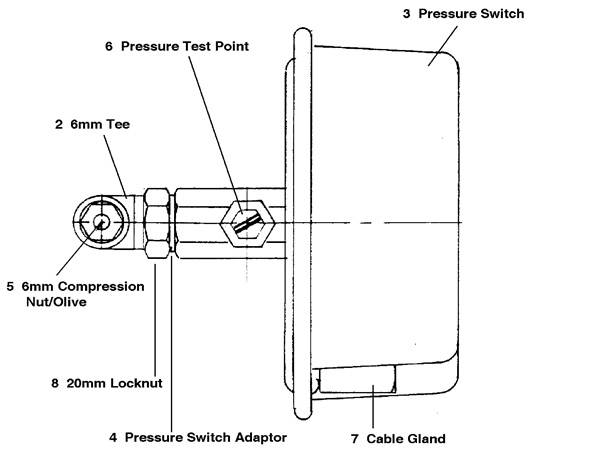 3 Pressure Switch

6 Pressure Test Point

2 6mm Tee

5 6mm Compression Nut/Olive

8 20mm Locknut

4 Pressure Switch Adaptor

7 Cable Gland