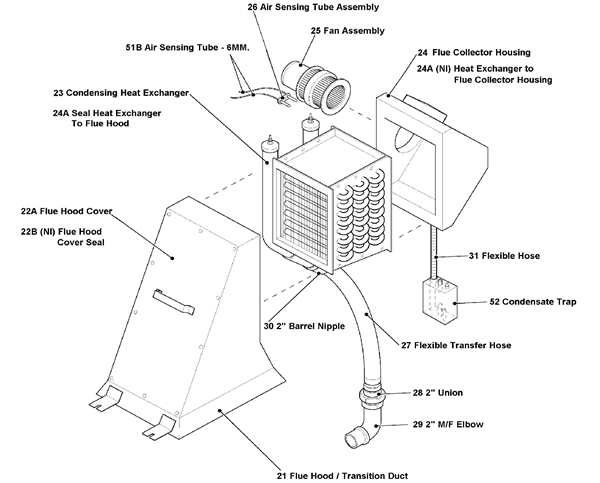 26 Air Sensing Tube Assembly

25 Fan Assembly

51B Air Sensing Tube - 6MM.

24 Flue Collector Housing

24A (NI) Heat Exchanger to Flue Collector Housing

23 Condensing Heat Exchanger

24A Seal Heat Exchanger To Flue Hood

22A Flue Hood Cover

22B (NI) Flue Hood Cover Seal

31 Flexible Hose

52 Condensate Trap

30 2" Barrel Nipple

27 Flexible Transfer Hose

28 2" Union

29 2" M/F Elbow

21 Flue Hood / Transition Duct