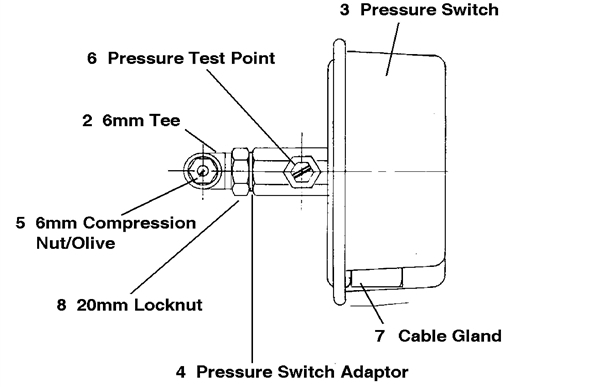 3 Pressure Switch

6 Pressure Test Point

2 6mm Tee

5 6mm Compression Nut/Olive

8 20mm Locknut

7 Cable Gland

4 Pressure Switch Adaptor