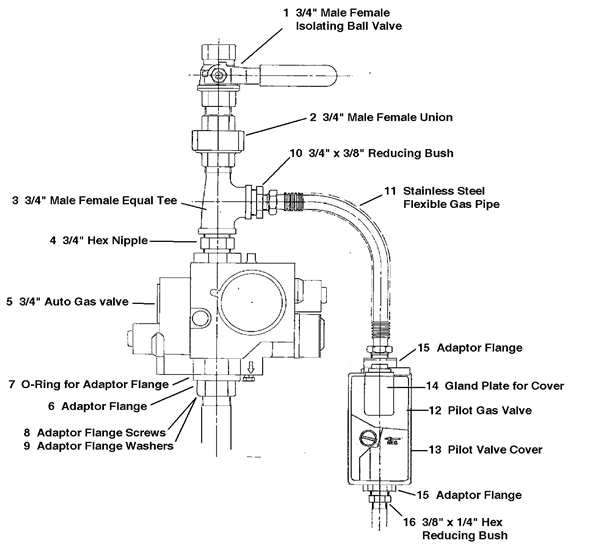 1 3/4" Male Female Isolating Ball Valve

2 3/4" Male Female Union

10 3/4" x 3/8" Reducing Bush

3 3/4" Male Female Equal Tee

11 Stainless Steel Flexible Gas Pipe

4 3/4" Hex Nipple

5 3/4" Auto Gas valve

15 Adaptor Flange

7 O-Ring for Adaptor Flange

14 Gland Plate for Cover

6 Adaptor Flange

12 Pilot Gas Valve

8 Adaptor Flange Screws
9 Adaptor Flange Washers

13 Pilot Valve Cover

15 Adaptor Flange

16 3/8" x 1/4" Hex Reducing Bush