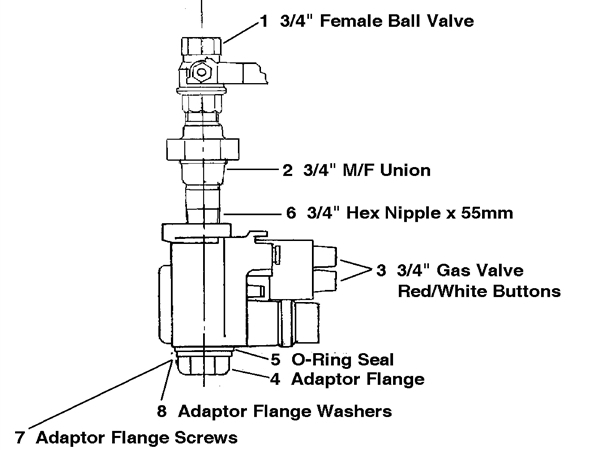 1 3/4" Female Ball Valve

2 3/4" M/F Union

6 3/4" Hex Nipple x 55mm

3 3/4" Gas Valve
Red/White Buttons

5 O-Ring Seal

4 Adaptor Flange

8 Adaptor Flange Washers

7 Adaptor Flange Screws