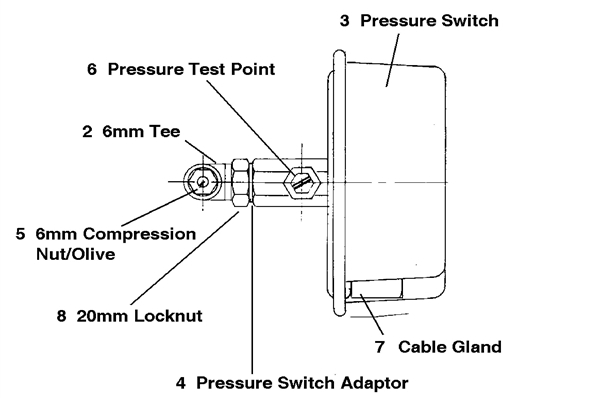 3 Pressure Switch

6 Pressure Test Point

2 6mm Tee

5 6mm Compression Nut/Olive

8 20mm Locknut

7 Cable Gland

4 Pressure Switch Adaptor