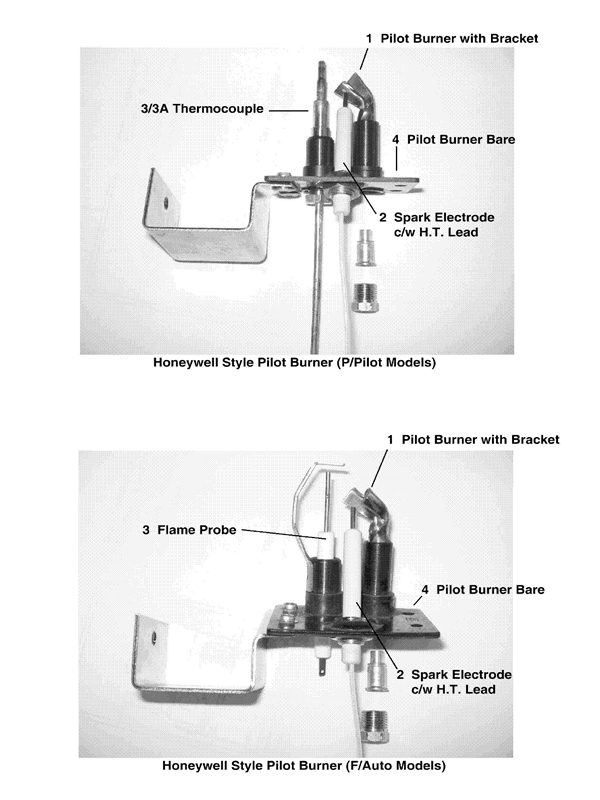 1 Pilot Burner with Bracket

3/3A Thermocouple

4 Pilot Burner Bare

2 Spark Electrode c/w H.T. Lead

Honeywell Style Pilot Burner (P/Pilot Models)

1 Pilot Burner with Bracket

3 Flame Probe

4 Pilot Burner Bare

2 Spark Electrode c/w H.T. Lead

Honeywell Style Pilot Burner (F/Auto Models)