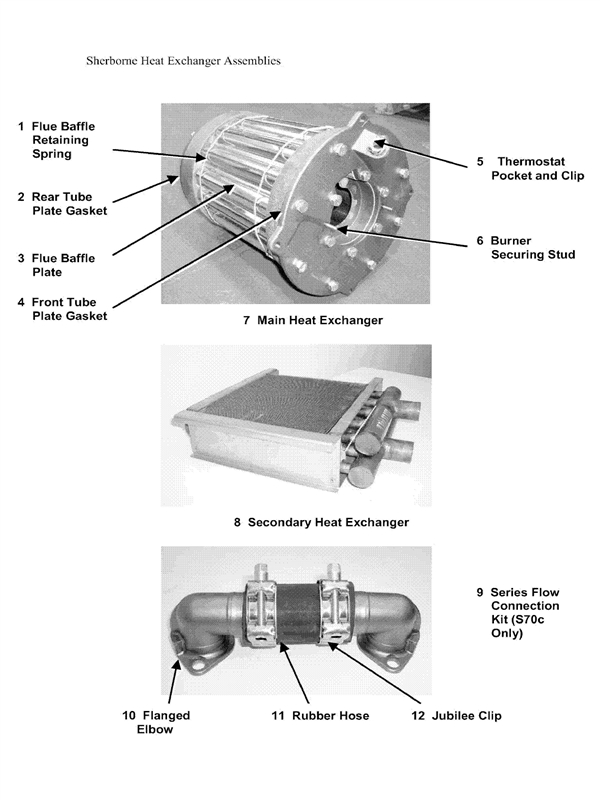 Sherborne Heat Exchanger Assemblies

1 Flue Baffle Retaining Spring

2 Rear Tube Plate Gasket

3 Flue Baffle Plate

4 Front Tube Plate Gasket

5 Thermostat Pocket and Clip

6 Burner Securing Stud

7 Main Heat Exchanger

8 Secondary Heat Exchanger

9 Series Flow Connection Kit (S70c Only)

10 Flanged Elbow

11 Rubber Hose

12 Jubilee Clip