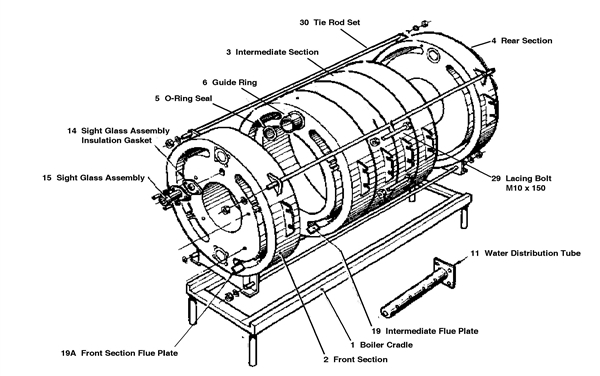 30 Tie Rod Set

4 Rear Section

3 Intermediate Section

6 Guide Ring

5 O-Ring Seal

14 Sight Glass Assembly Insulation Gasket

15 Sight Glass Assembly

29 Lacing Bolt M10 x 150

11 Water Distribution Tube

19 Intermediate Flue Plate

1 Boiler Cradle

19A Front Section Flue Plate

2 Front Section