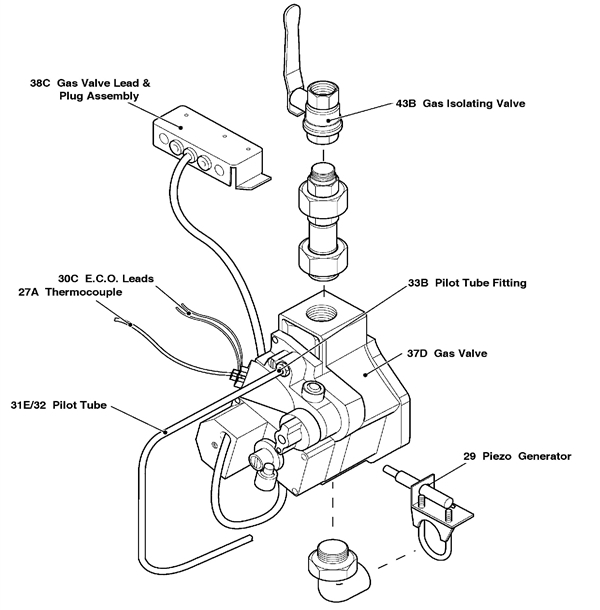 38C Gas Valve Lead & Plug Assembly

43B Gas Isolating Valve

30C E.C.O. Leads

27A Thermocouple

33B Pilot Tube Fitting

37D Gas Valve

31E/32 Pilot Tube

29 Piezo Generator