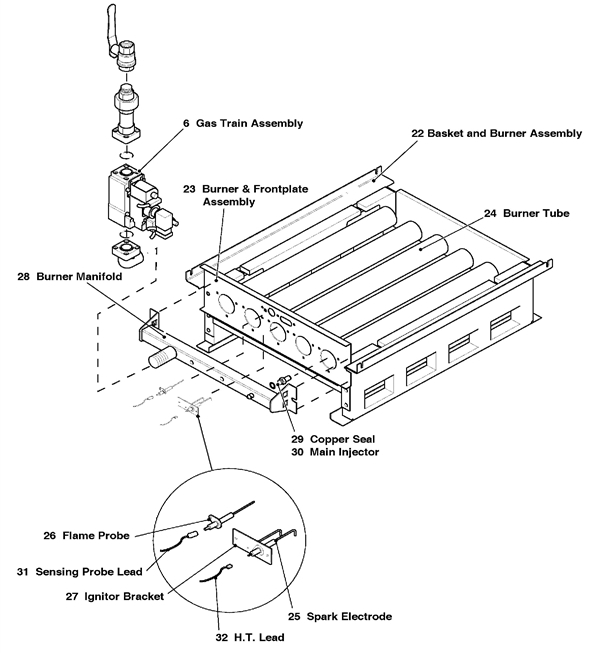 6 Gas Train Assembly

22 Basket and Burner Assembly

23 Burner & Frontplate Assembly

24 Burner Tube

28 Burner Manifold

29 Copper Seal
30 Main Injector

26 Flame Probe

31 Sensing Probe Lead

27 Ignitor Bracket

25 Spark Electrode

32 H.T. Lead