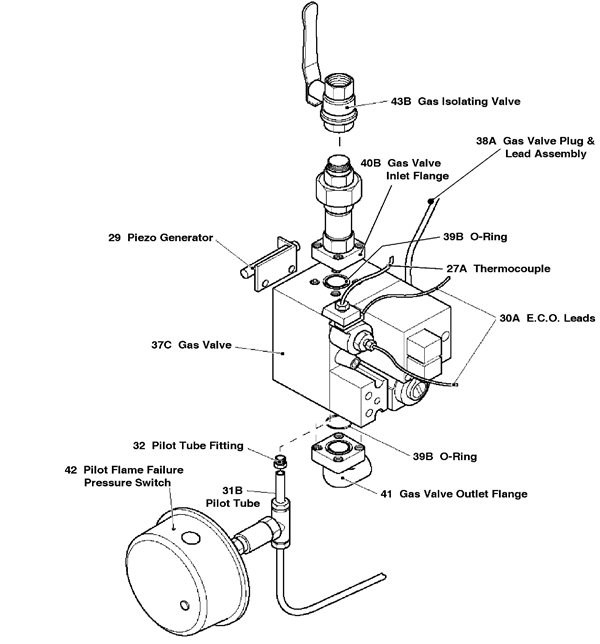 43B Gas Isolating Valve

38A Gas Valve Plug & Lead Assembly

40B Gas Valve Inlet Flange

29 Piezo Generator

39B O-Ring

27A Thermocouple

30A E.C.O. Leads

37C Gas Valve

32 Pilot Tube Fitting

39B O-Ring

42 Pilot Flame Failure Pressure Switch

31B Pilot Tube

41 Gas Valve Outlet Flange