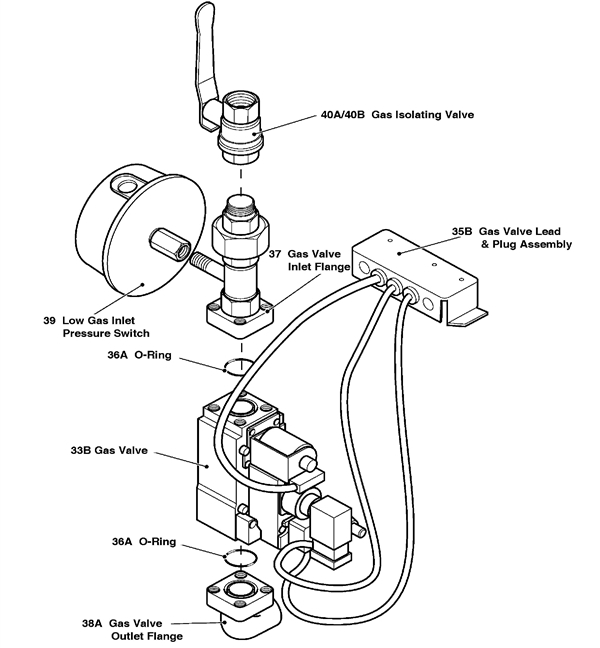 40A/40B Gas Isolating Valve

35B Gas Valve Lead & Plug Assembly

37 Gas Valve Inlet Flange

39 Low Gas Inlet Pressure Switch

36A O-Ring

33B Gas Valve

36A O-Ring

38A Gas Valve Outlet Flange