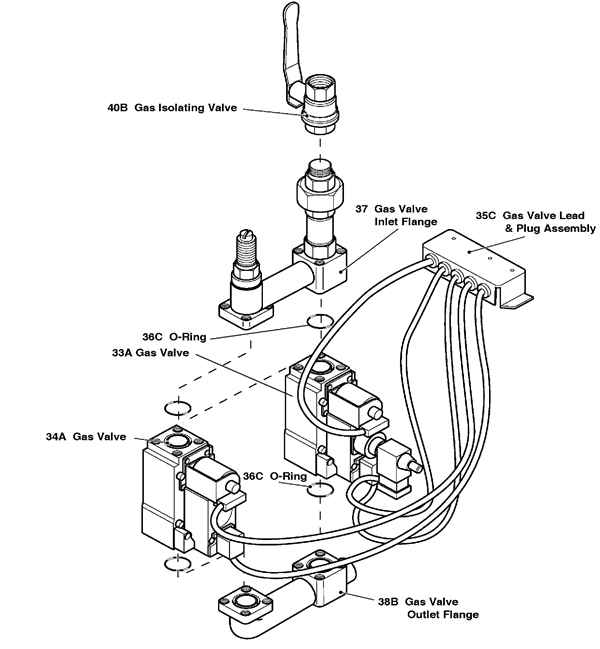 40B Gas Isolating Valve

37 Gas Valve Inlet Flange

35C Gas Valve Lead & Plug Assembly

36C O-Ring

33A Gas Valve

34A Gas Valve

36C O-Ring

38B Gas Valve Outlet Flange