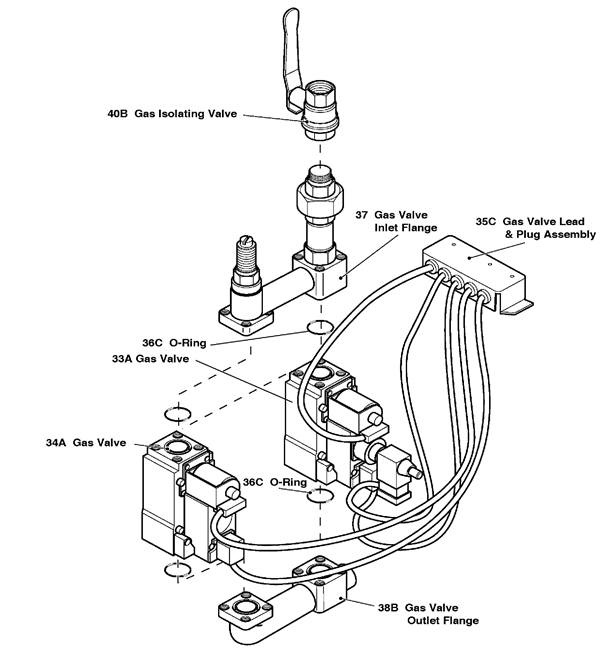 40B Gas Isolating Valve

37 Gas Valve Inlet Flange

35C Gas Valve Lead & Plug Assembly

36C O-Ring

33A Gas Valve

34A Gas Valve

36C O-Ring

38B Gas Valve Outlet Flange