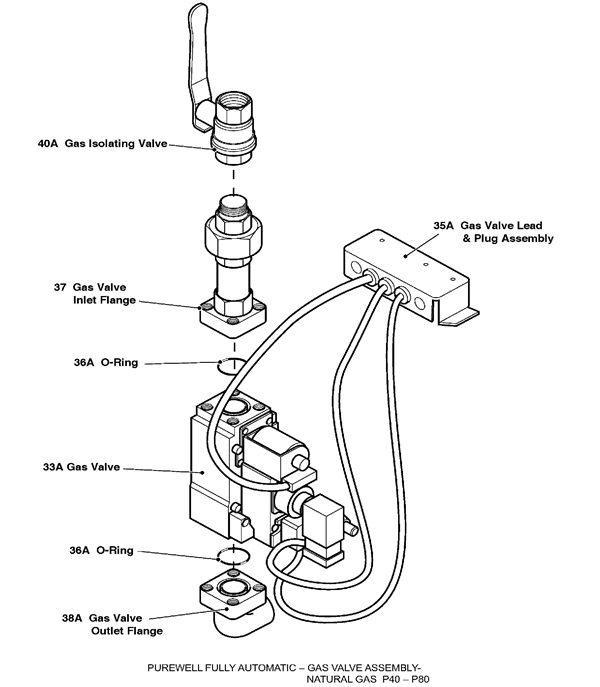 40A Gas Isolating Valve

35A Gas Valve Lead & Plug Assembly

37 Gas Valve Inlet Flange

36A O-Ring

33A Gas Valve

36A O-Ring

38A Gas Valve Outlet Flange

PUREWELL FULLY AUTOMATIC – GAS VALVE ASSEMBLY-
NATURAL GAS P40 – P80