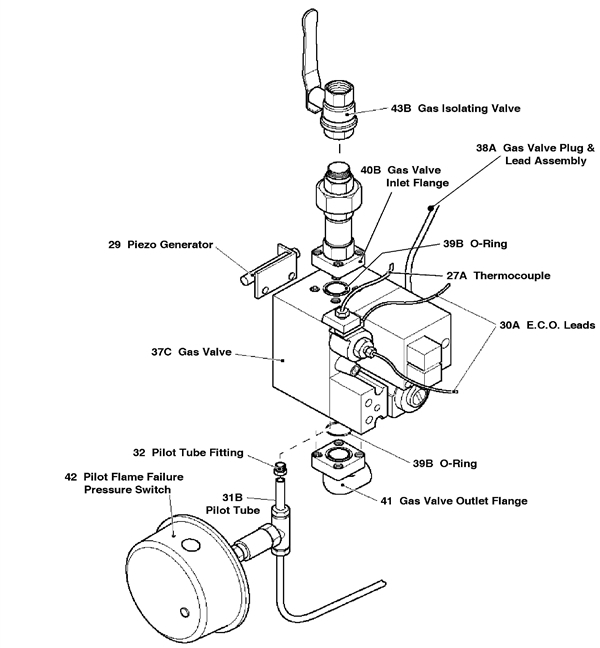 43B Gas Isolating Valve

38A Gas Valve Plug & Lead Assembly

40B Gas Valve Inlet Flange

29 Piezo Generator

39B O-Ring

27A Thermocouple

30A E.C.O. Leads

37C Gas Valve

32 Pilot Tube Fitting

39B O-Ring

42 Pilot Flame Failure Pressure Switch

31B Pilot Tube

41 Gas Valve Outlet Flange