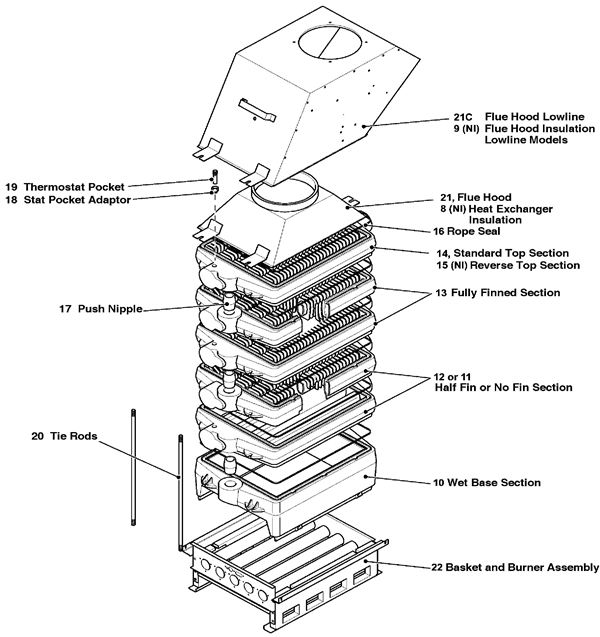 21C Flue Hood Lowline
9 (NI) Flue Hood Insulation Lowline Models

19 Thermostat Pocket
18 Stat Pocket Adaptor

21, Flue Hood
8 (NI) Heat Exchanger Insulation

16 Rope Seal

14, Standard Top Section
15 (NI) Reverse Top Section

13 Fully Finned Section

17 Push Nipple

12 or 11
Half Fin or No Fin Section

20 Tie Rods

10 Wet Base Section

22 Basket and Burner Assembly