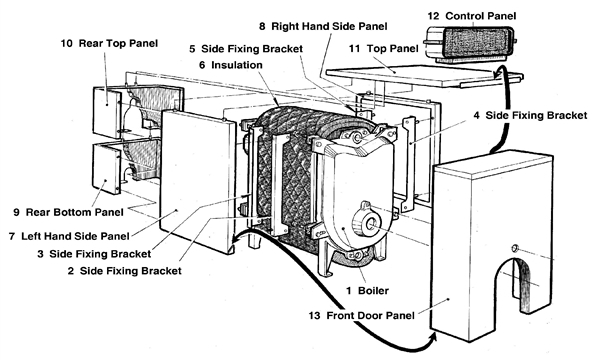 12 Control Panel
8 Right Hand Side Panel
10 Rear Top Panel
5 Side Fixing Bracket
11 Top Panel
6 Insulation
4 Side Fixing Bracket
9 Rear Bottom Panel
7 Left Hand Side Panel
3 Side Fixing Bracket
2 Side Fixing Bracket
1 Boiler
13 Front Door Panel